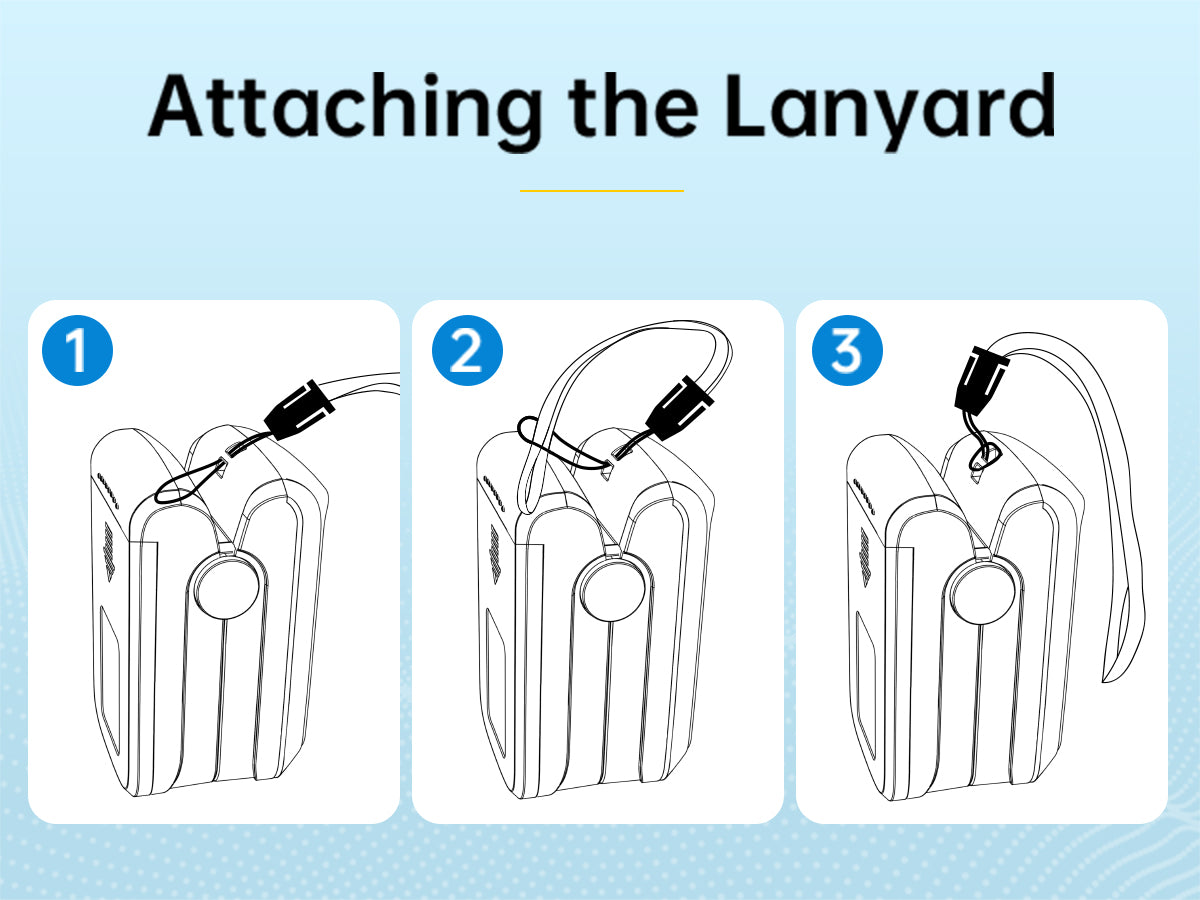 Attaching the Lanyard

1

2

3